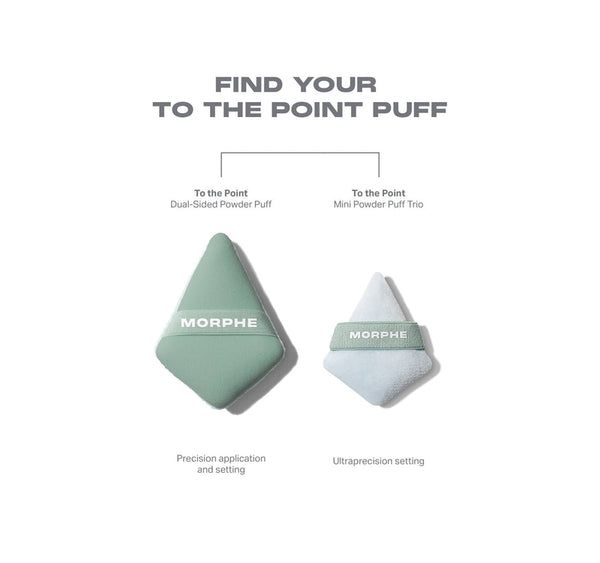 FIND YOUR
TO THE POINT PUFF

To the Point
Dual-Sided Powder Puff

MORPHE

Precision application and setting

To the Point
Mini Powder Puff Trio

MORPHE

Ultraprecision setting