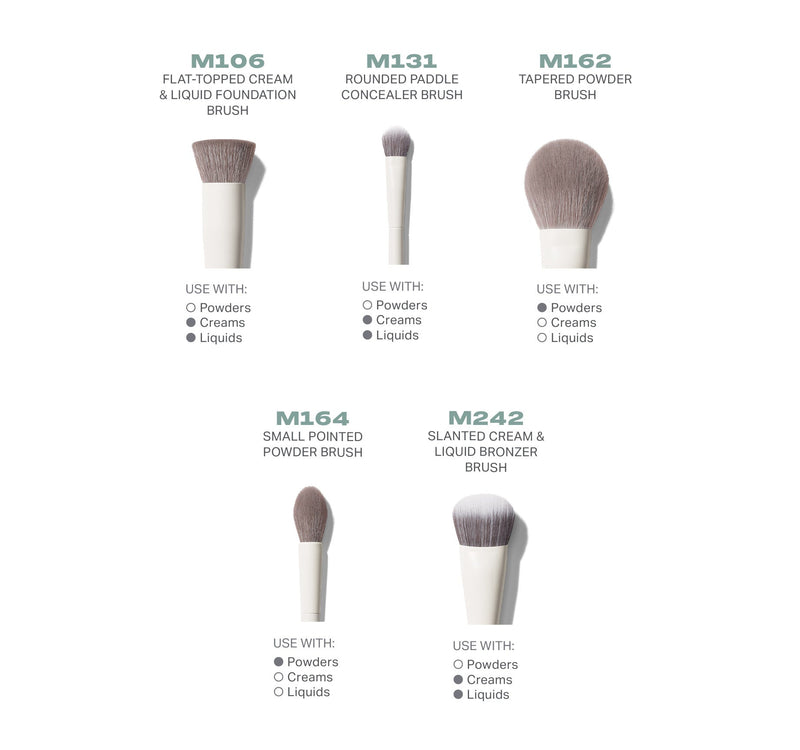 M106
FLAT-TOPPED CREAM & LIQUID FOUNDATION BRUSH

USE WITH:
○ Powders
● Creams
● Liquids

M131
ROUNDED PADDLE CONCEALER BRUSH

USE WITH:
○ Powders
● Creams
● Liquids

M162
TAPERED POWDER BRUSH

USE WITH:
● Powders
○ Creams
○ Liquids

M164
SMALL POINTED POWDER BRUSH

USE WITH:
● Powders
○ Creams
○ Liquids

M242
SLANTED CREAM & LIQUID BRONZER BRUSH

USE WITH:
○ Powders
● Creams
● Liquids