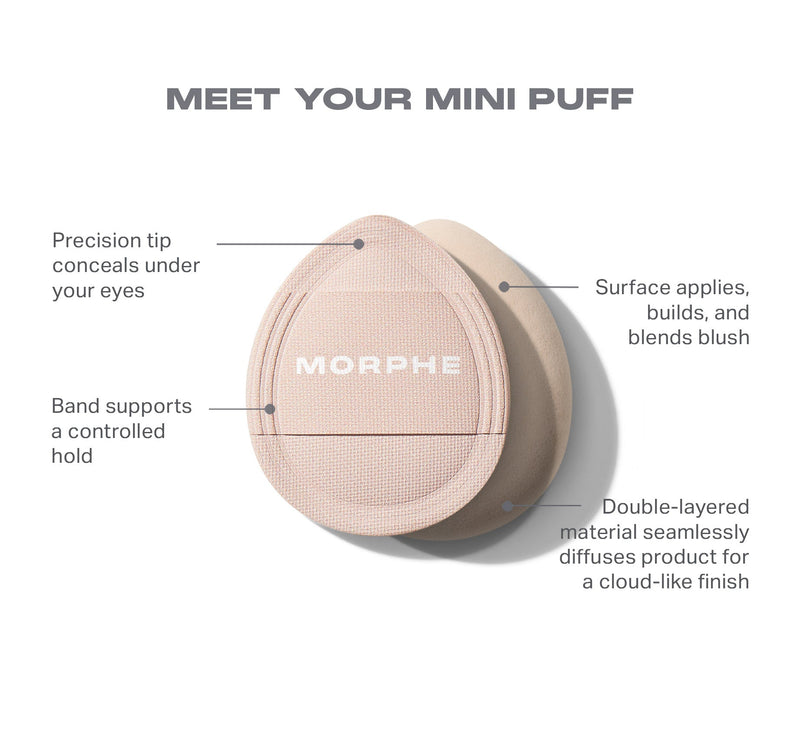 MEET YOUR MINI PUFF

Precision tip conceals under your eyes

Surface applies, builds, and blends blush

MORPHE

Band supports a controlled hold

Double-layered material seamlessly diffuses product for a cloud-like finish